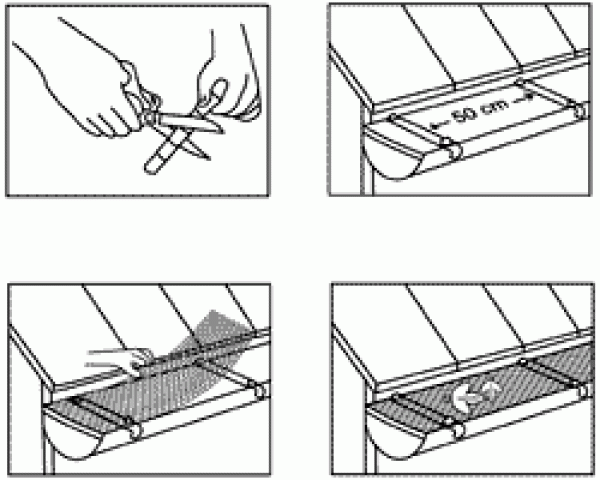 50 cm